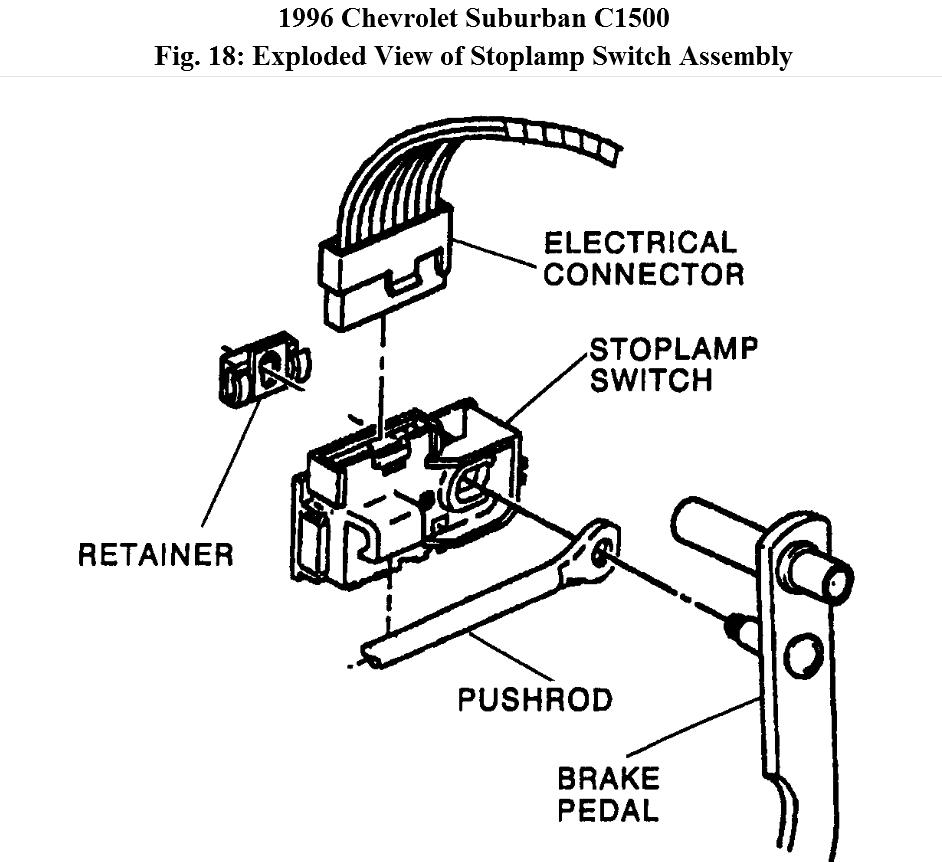 1996 Chevrolet Suburban C1500
Fig. 18: Exploded View of Stoplamp Switch Assembly

ELECTRICAL CONNECTOR

STOPLAMP SWITCH

RETAINER

PUSHROD

BRAKE PEDAL