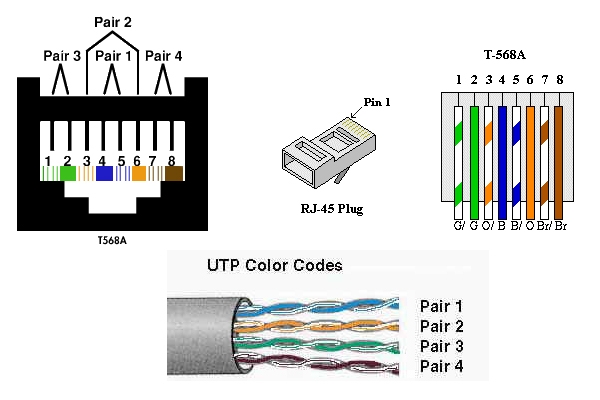 Pair 2
Pair 3 Pair 1 Pair 4
1 2 3 4 5 6 7 8
T568A

Pin 1
RJ-45 Plug

T-568A
1 2 3 4 5 6 7 8
G/ G O/ B B/ O Br/ Br

UTP Color Codes
Pair 1
Pair 2
Pair 3
Pair 4