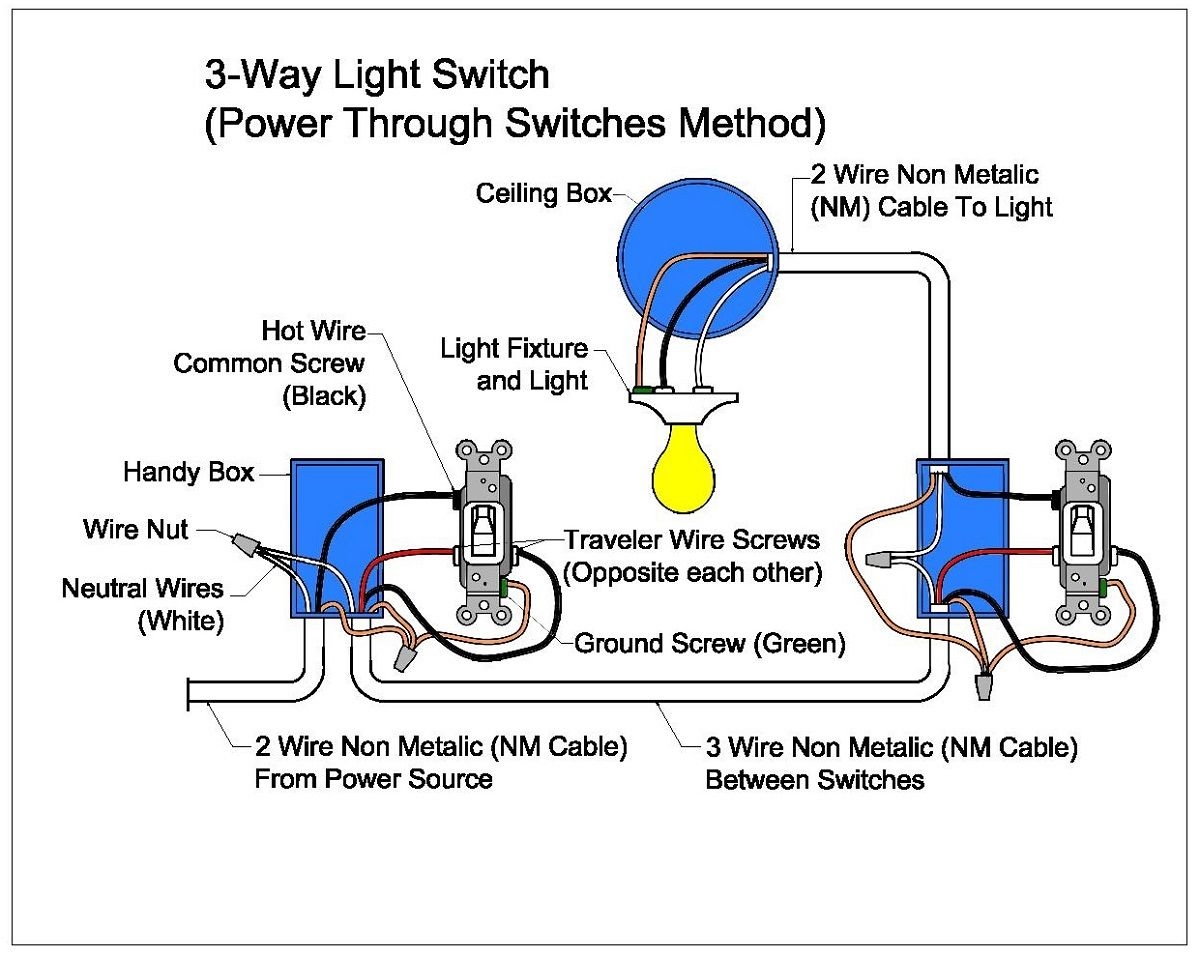 3-Way Light Switch
(Power Through Switches Method)

Ceiling Box

2 Wire Non Metalic (NM) Cable To Light

Hot Wire Common Screw (Black)

Light Fixture and Light

Handy Box

Wire Nut

Neutral Wires (White)

Traveler Wire Screws (Opposite each other)

Ground Screw (Green)

2 Wire Non Metalic (NM Cable) From Power Source

3 Wire Non Metalic (NM Cable) Between Switches