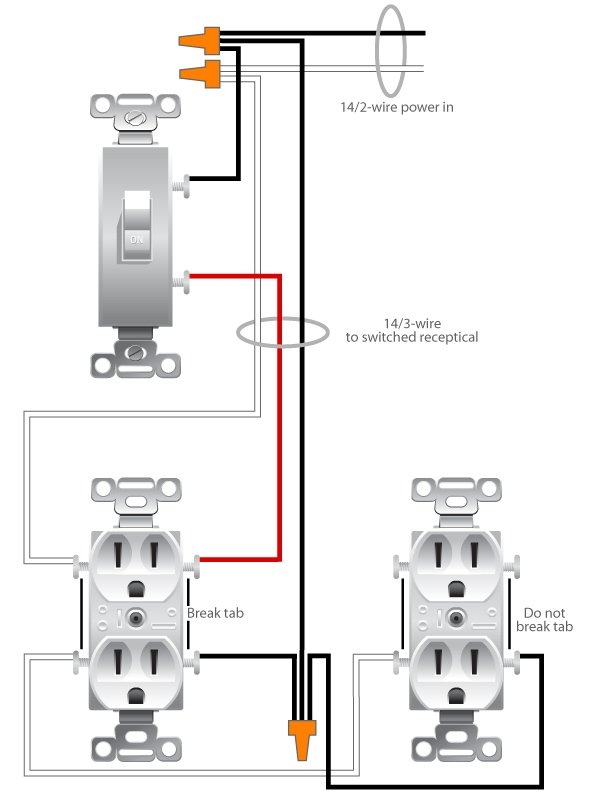 14/2-wire power in

ON

14/3-wire
to switched receptical

Break tab

Do not
break tab