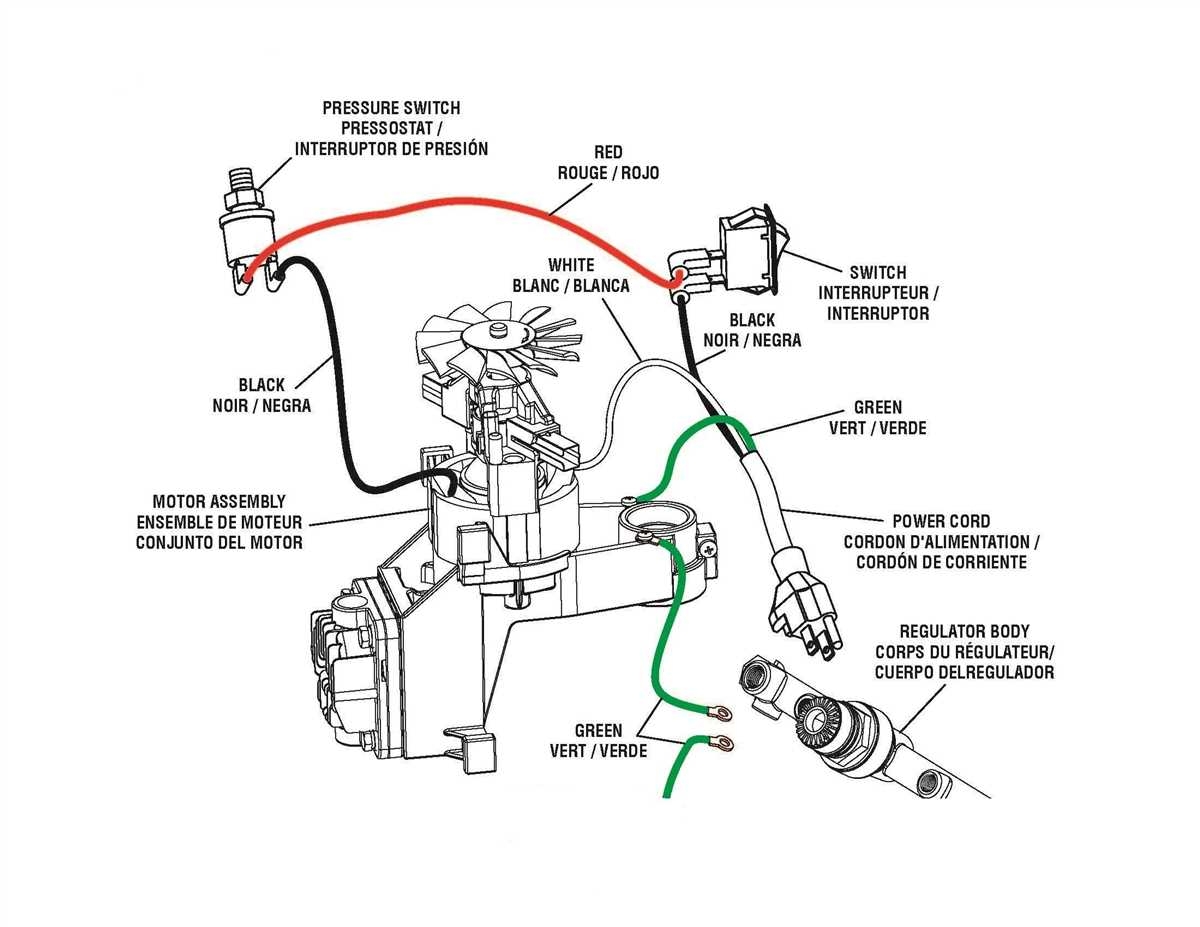 PRESSURE SWITCH
PRESSOSTAT /
INTERRUPTOR DE PRESIÓN

RED
ROUGE / ROJO

WHITE
BLANC / BLANCA

SWITCH
INTERRUPTEUR /
INTERRUPTOR

BLACK
NOIR / NEGRA

BLACK
NOIR / NEGRA

GREEN
VERT / VERDE

MOTOR ASSEMBLY
ENSEMBLE DE MOTEUR
CONJUNTO DEL MOTOR

POWER CORD
CORDON D'ALIMENTATION /
CORDÓN DE CORRIENTE

REGULATOR BODY
CORPS DU RÉGULATEUR/
CUERPO DELREGULADOR

GREEN
VERT / VERDE