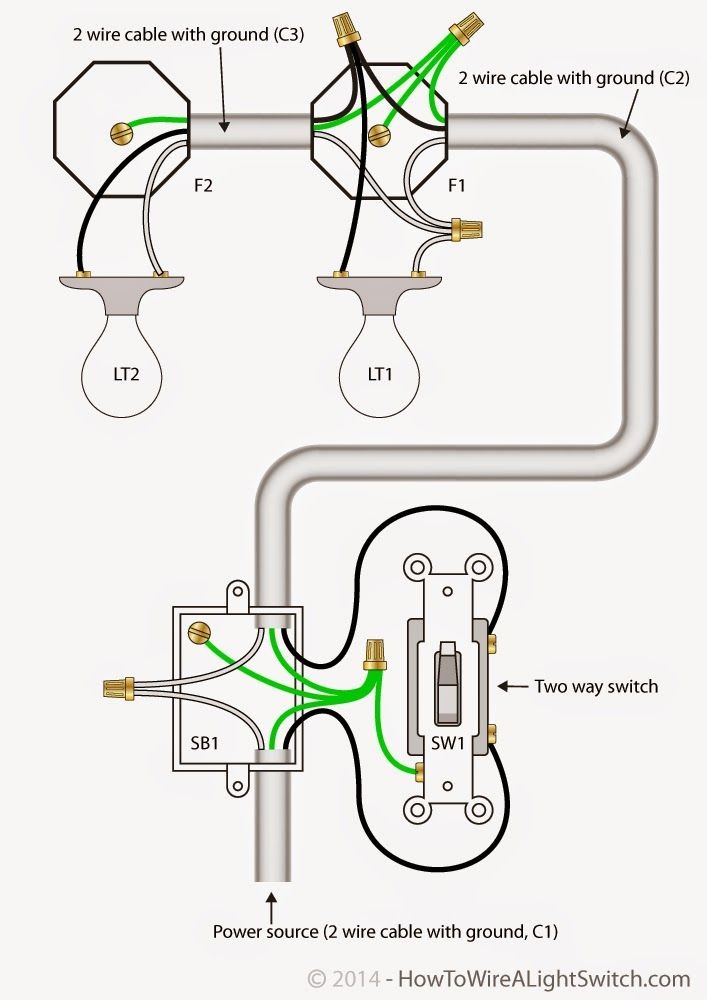 2 wire cable with ground (C3)

2 wire cable with ground (C2)

F2

F1

LT2

LT1

Two way switch

SB1

SW1

Power source (2 wire cable with ground, C1)

© 2014 - HowToWireALightSwitch.com