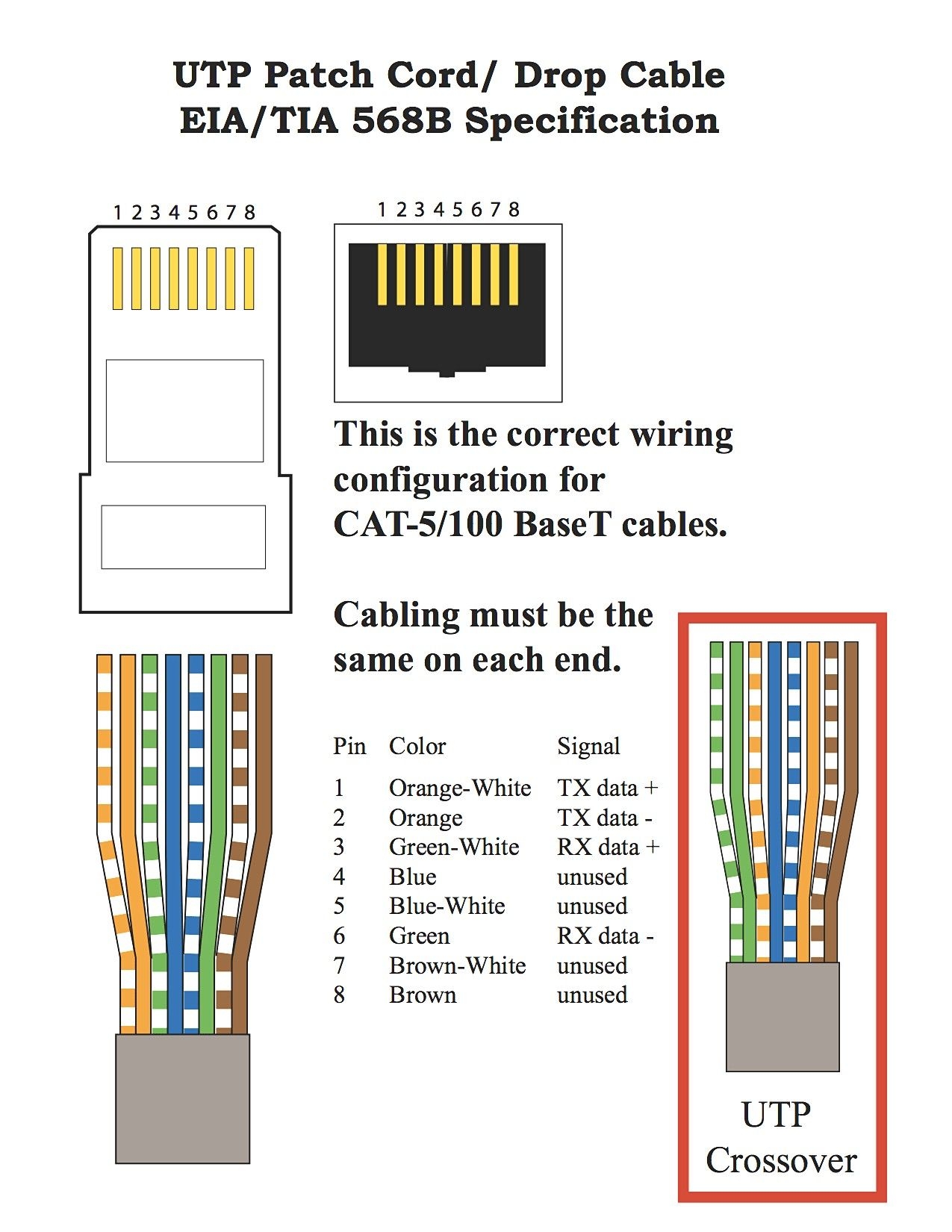 UTP Patch Cord/ Drop Cable
EIA/TIA 568B Specification

1 2 3 4 5 6 7 8

1 2 3 4 5 6 7 8

This is the correct wiring configuration for CAT-5/100 BaseT cables.

Cabling must be the same on each end.

| Pin | Color | Signal |
|---|---|---|
| 1 | Orange-White | TX data + |
| 2 | Orange | TX data - |
| 3 | Green-White | RX data + |
| 4 | Blue | unused |
| 5 | Blue-White | unused |
| 6 | Green | RX data - |
| 7 | Brown-White | unused |
| 8 | Brown | unused |

UTP
Crossover