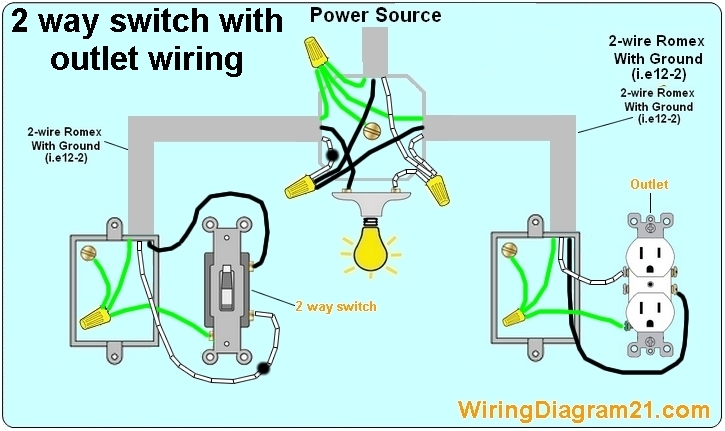 2 way switch with outlet wiring

Power Source

2-wire Romex With Ground (i.e12-2)

2-wire Romex With Ground (i.e12-2)

2-wire Romex With Ground (i.e12-2)

Outlet

2 way switch

WiringDiagram21.com