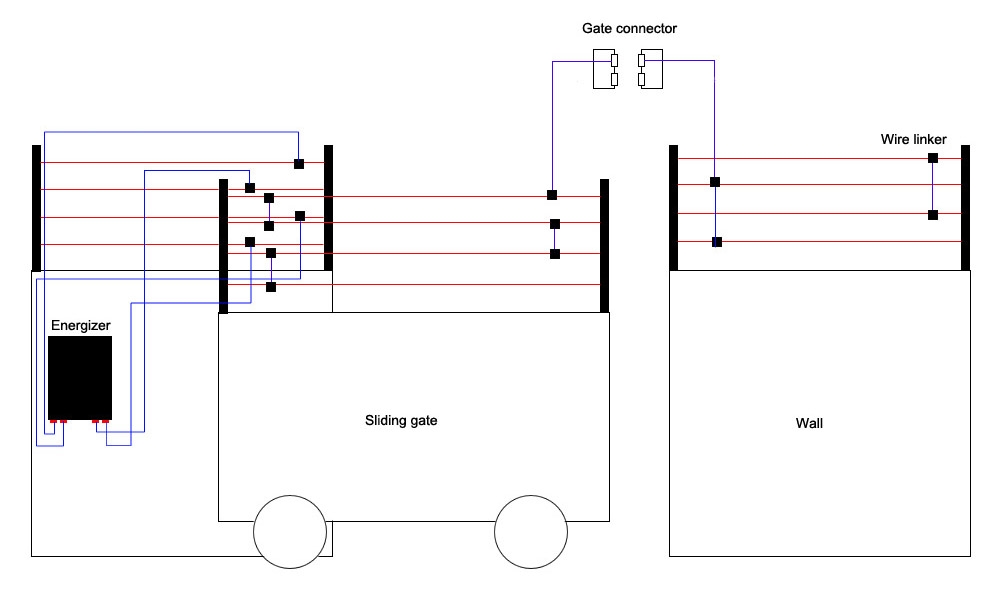 Gate connector

Wire linker

Energizer

Sliding gate

Wall