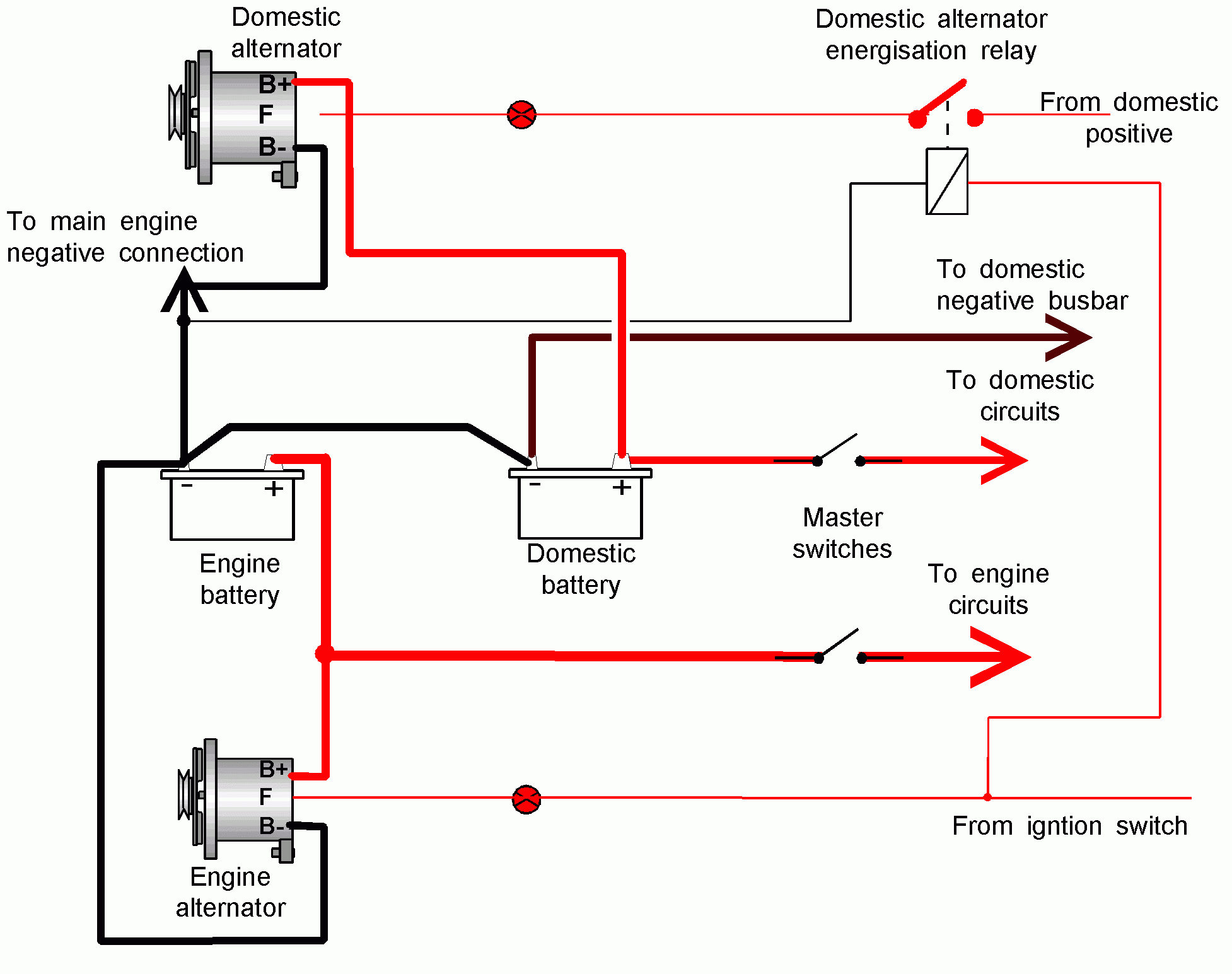 Domestic alternator

B+
F
B-

Domestic alternator energisation relay

From domestic positive

To main engine negative connection

To domestic negative busbar

To domestic circuits

-
+
Engine battery

-
+
Domestic battery

Master switches

To engine circuits

B+
F
B-
Engine alternator

From igntion switch