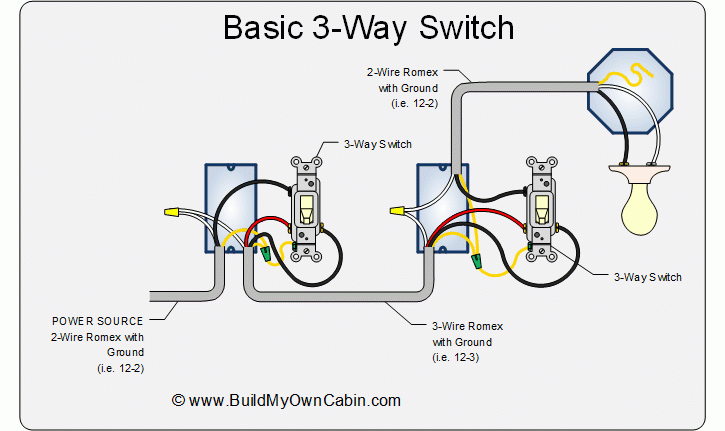 Basic 3-Way Switch

2-Wire Romex
with Ground
(i.e. 12-2)

3-Way Switch

3-Way Switch

POWER SOURCE
2-Wire Romex with
Ground
(i.e. 12-2)

3-Wire Romex
with Ground
(i.e. 12-3)

© www.BuildMyOwnCabin.com