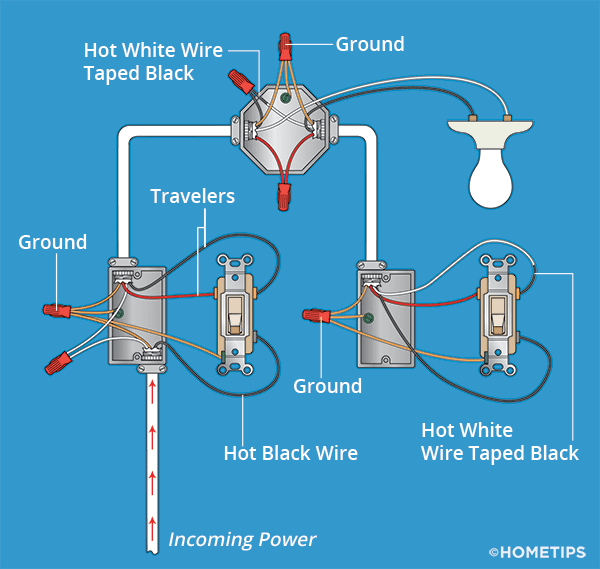 Hot White Wire
Taped Black

Ground

Travelers

Ground

Ground

Hot Black Wire

Hot White
Wire Taped Black

Incoming Power

©HOMETIPS