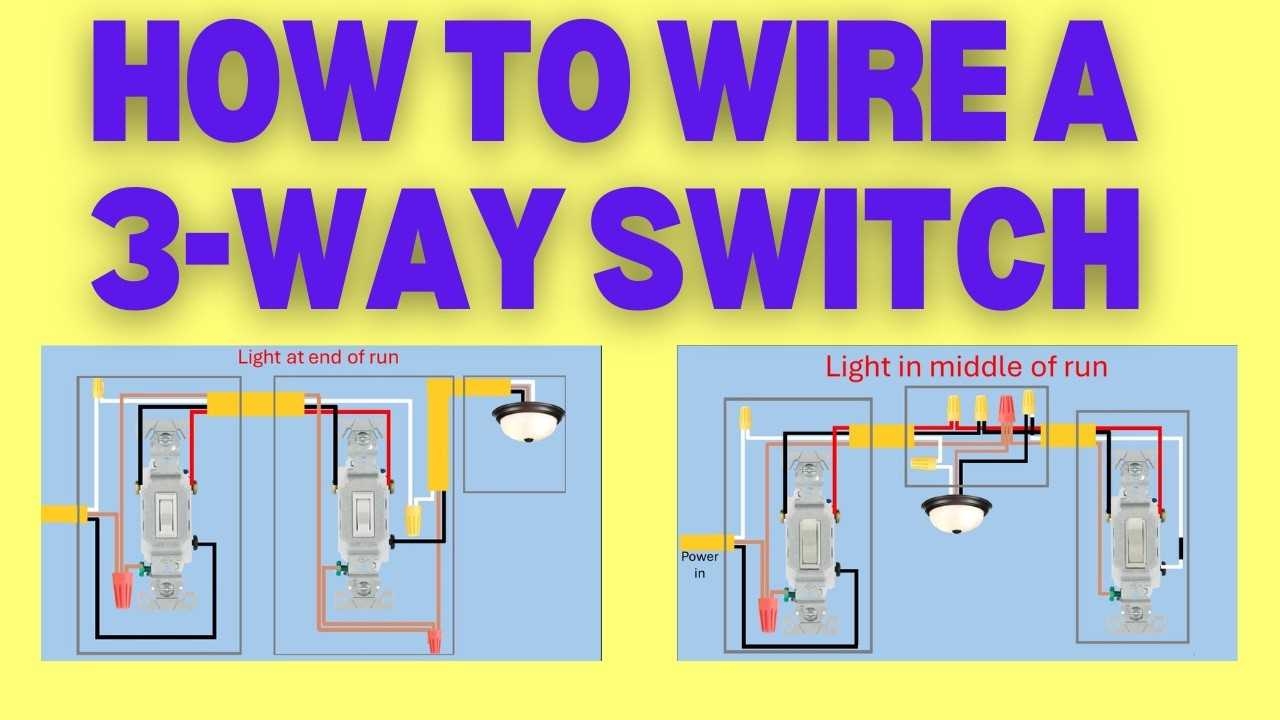 HOW TO WIRE A 3-WAY SWITCH

Light at end of run

Light in middle of run

Power in