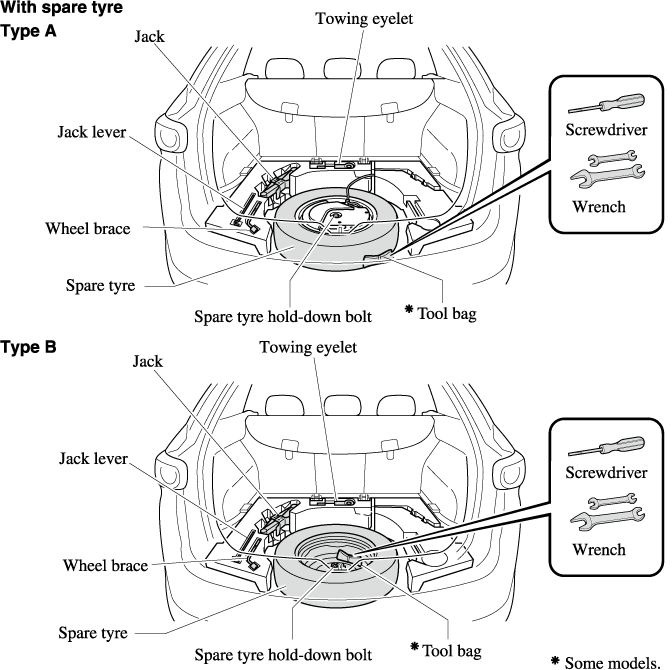 With spare tyre

Type A

Jack

Towing eyelet

Jack lever

Wheel brace

Spare tyre

Spare tyre hold-down bolt

* Tool bag

Screwdriver

Wrench

Type B

Jack

Towing eyelet

Jack lever

Wheel brace

Spare tyre

Spare tyre hold-down bolt

* Tool bag

Screwdriver

Wrench

* Some models.