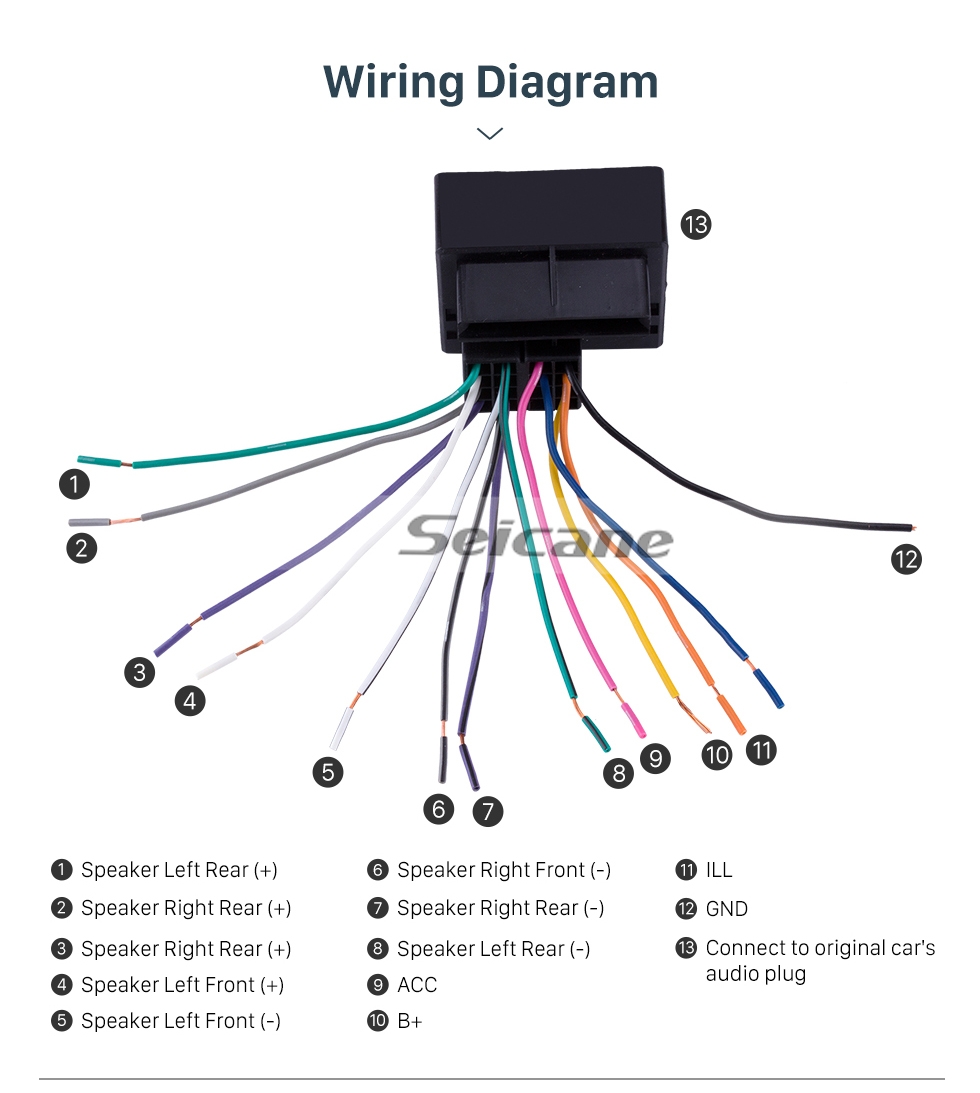 Wiring Diagram

13

1

2

Seicane

12

3

4

5

6 7

8 9

10 11

1 Speaker Left Rear (+)
2 Speaker Right Rear (+)
3 Speaker Right Rear (+)
4 Speaker Left Front (+)
5 Speaker Left Front (-)

6 Speaker Right Front (-)
7 Speaker Right Rear (-)
8 Speaker Left Rear (-)
9 ACC
10 B+

11 ILL
12 GND
13 Connect to original car's audio plug