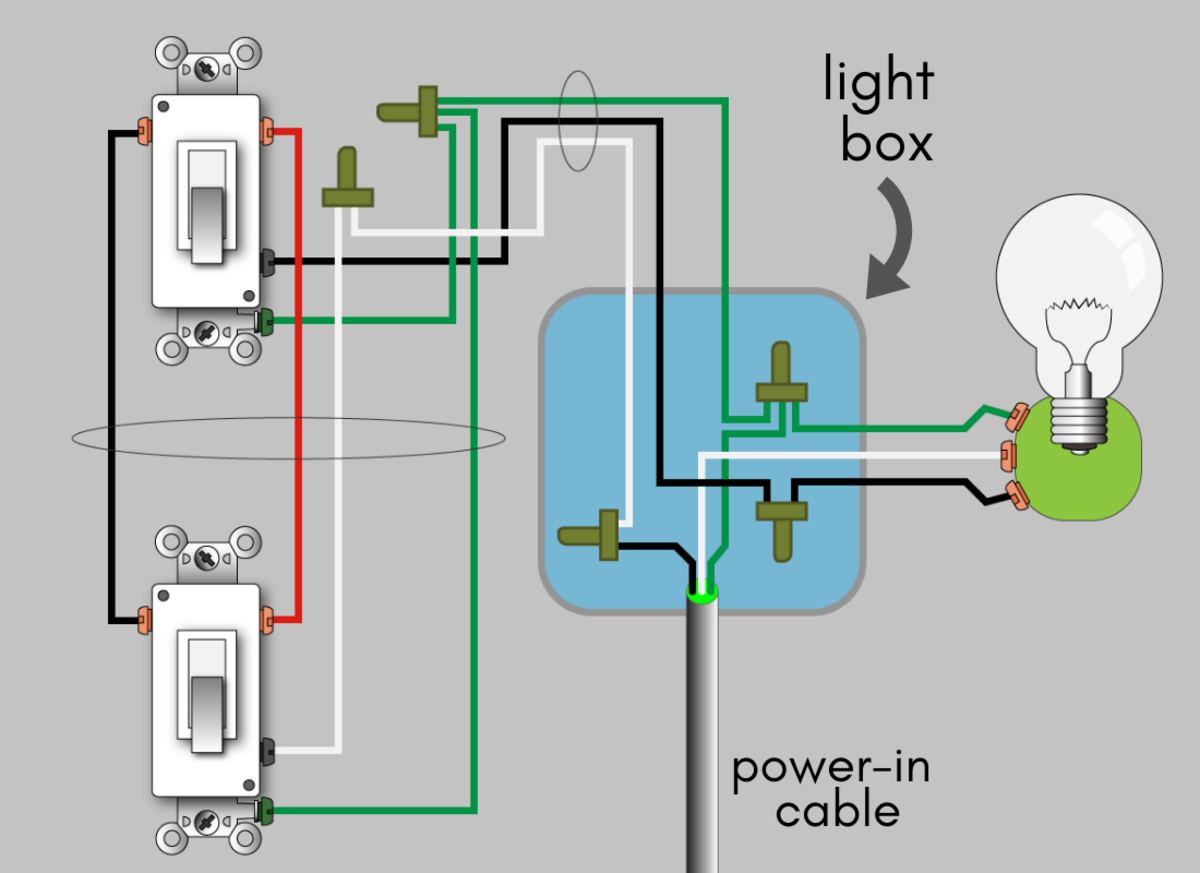 light box

power-in cable