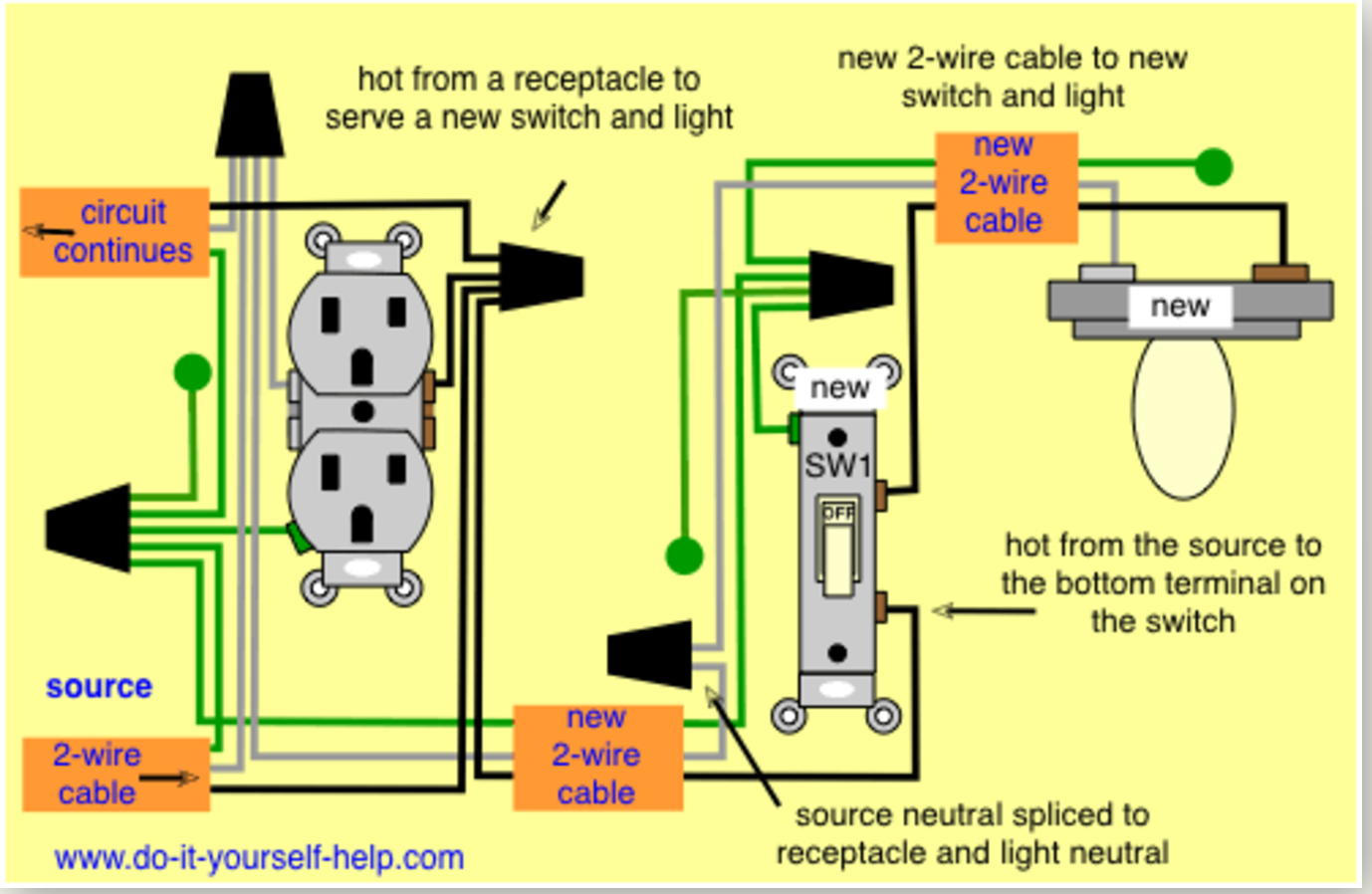 hot from a receptacle to serve a new switch and light

new 2-wire cable to new switch and light

circuit continues

new 2-wire cable

new

new

SW1

OFF

hot from the source to the bottom terminal on the switch

source

2-wire cable

new 2-wire cable

source neutral spliced to receptacle and light neutral

www.do-it-yourself-help.com