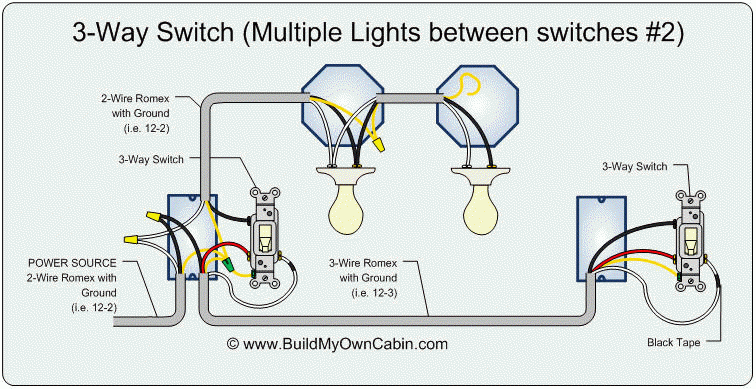 3-Way Switch (Multiple Lights between switches #2)

2-Wire Romex with Ground (i.e. 12-2)

3-Way Switch

3-Way Switch

POWER SOURCE 2-Wire Romex with Ground (i.e. 12-2)

3-Wire Romex with Ground (i.e. 12-3)

© www.BuildMyOwnCabin.com

Black Tape