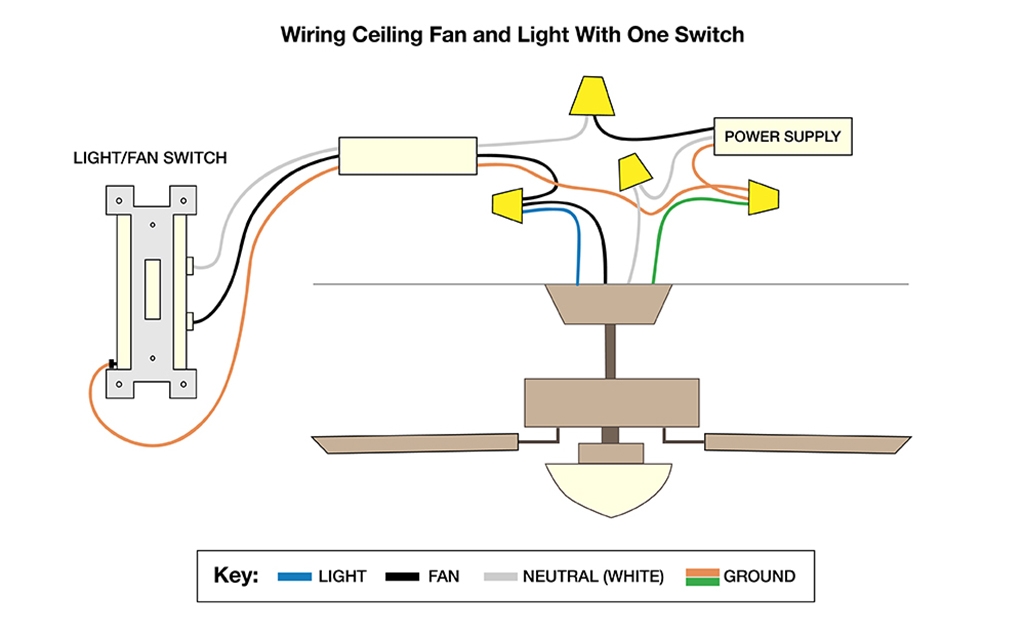 Wiring Ceiling Fan and Light With One Switch

LIGHT/FAN SWITCH

POWER SUPPLY

Key: LIGHT FAN NEUTRAL (WHITE) GROUND