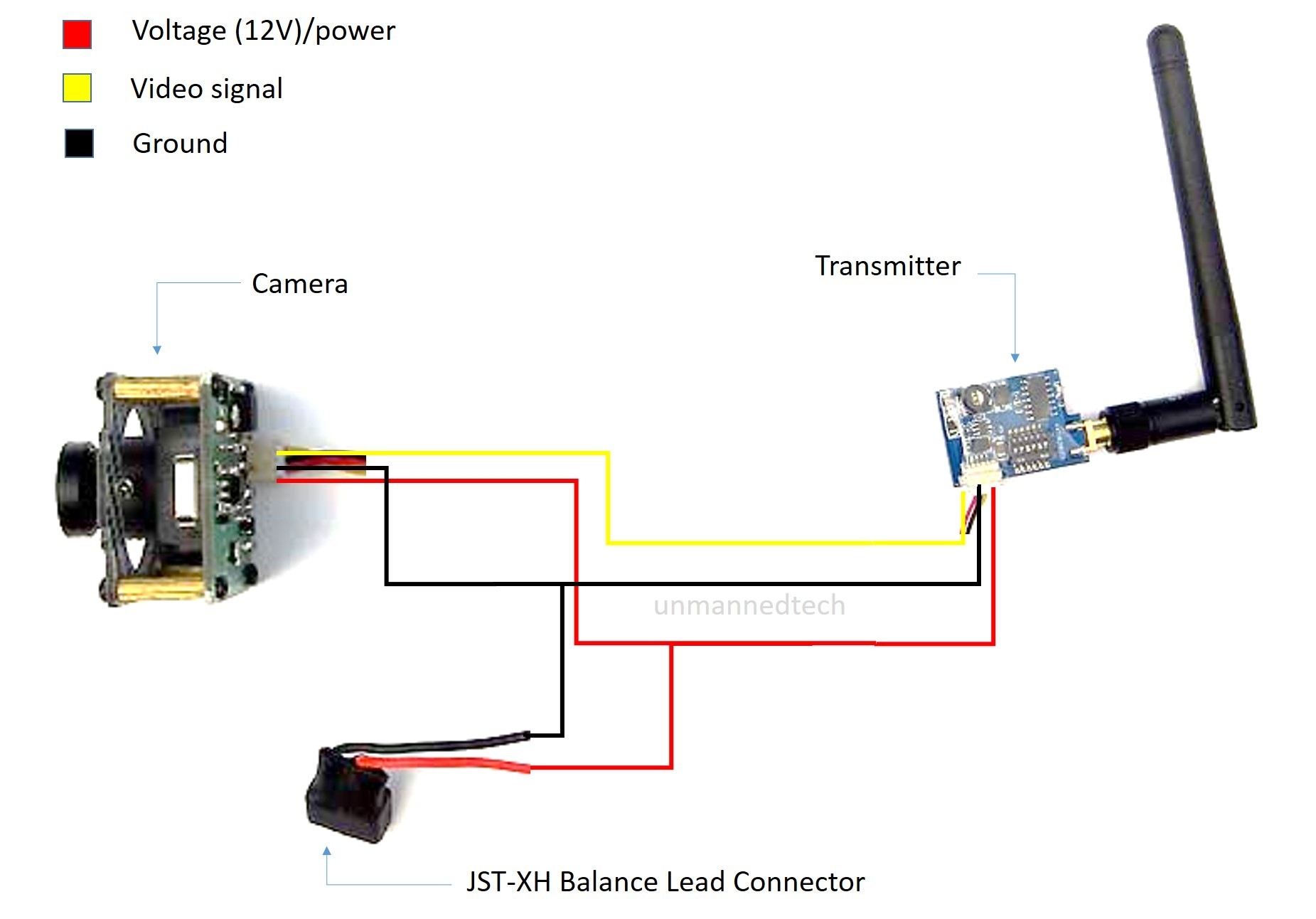 Voltage (12V)/power

Video signal

Ground

Camera

Transmitter

unmannedtech

JST-XH Balance Lead Connector