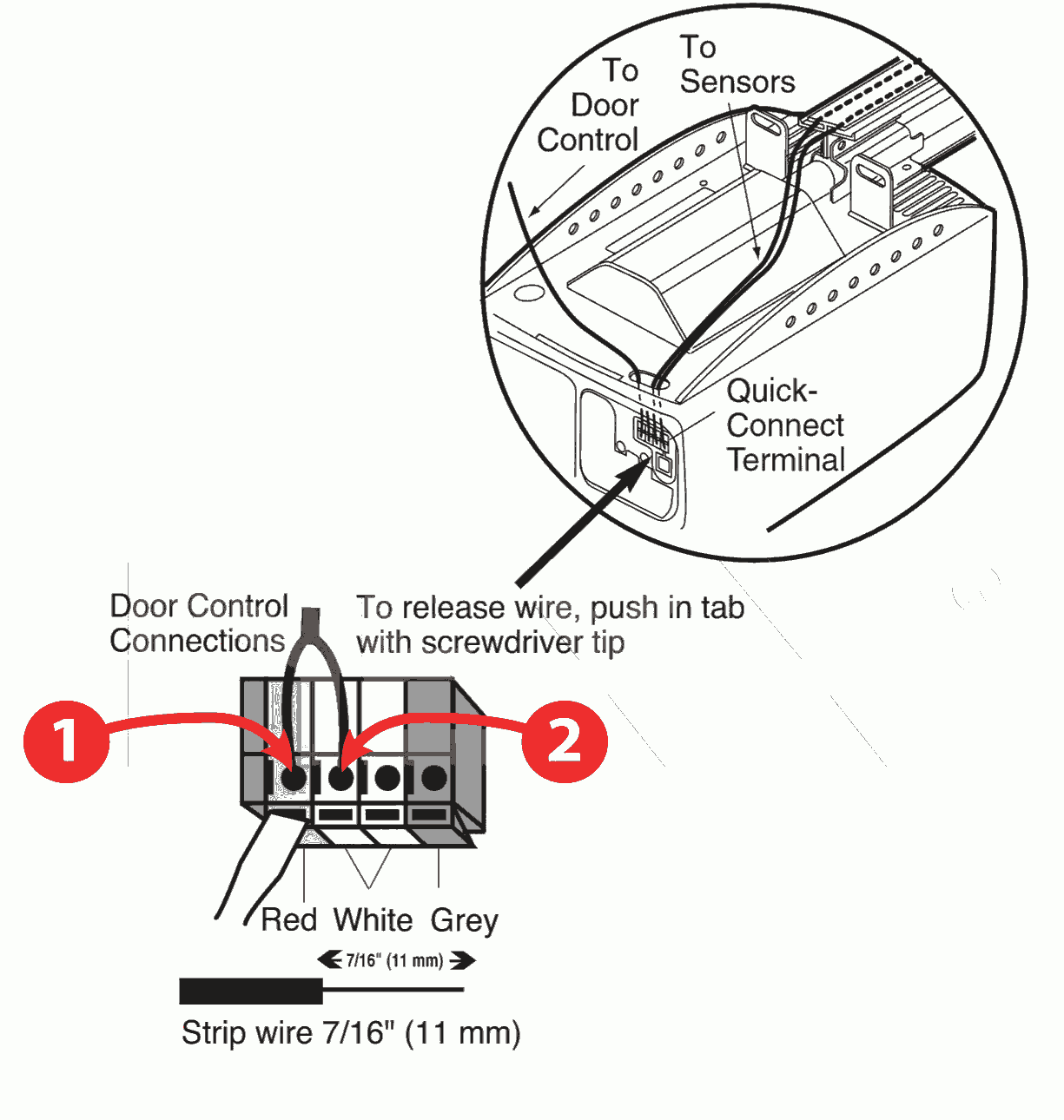 To Door Control

To Sensors

Quick-Connect Terminal

Door Control Connections

To release wire, push in tab with screwdriver tip

1

2

Red White Grey

7/16" (11 mm)

Strip wire 7/16" (11 mm)