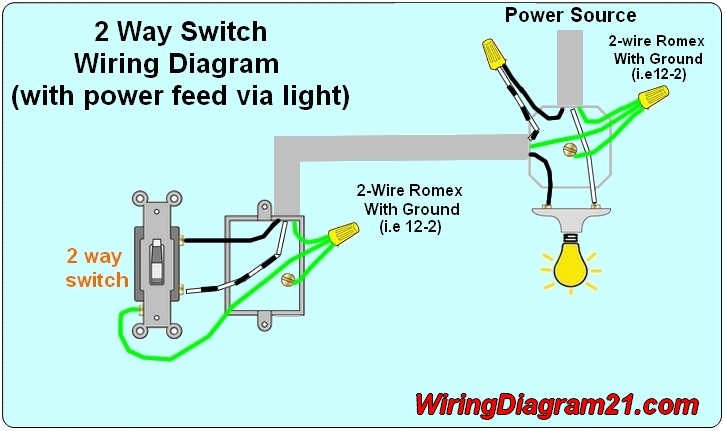 2 Way Switch
Wiring Diagram
(with power feed via light)

Power Source

2-wire Romex
With Ground
(i.e12-2)

2-Wire Romex
With Ground
(i.e 12-2)

2 way
switch

WiringDiagram21.com