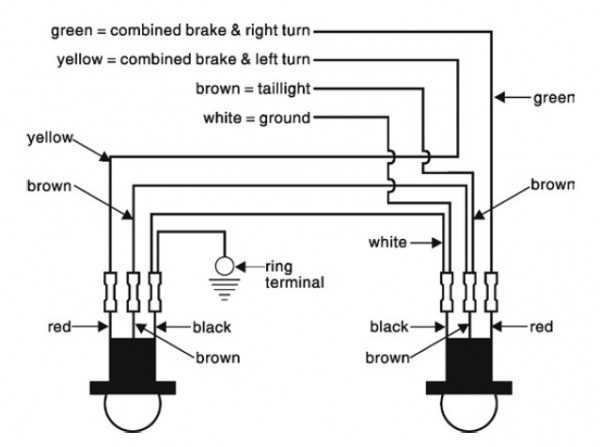 green = combined brake & right turn
yellow = combined brake & left turn
brown = taillight
white = ground

green

yellow

brown

brown

white

ring terminal

red
black
brown

black
brown
red