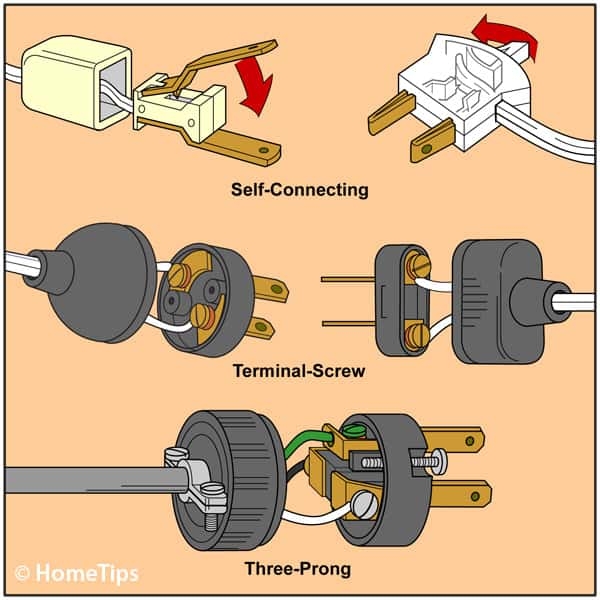 Self-Connecting

Terminal-Screw

Three-Prong

© HomeTips