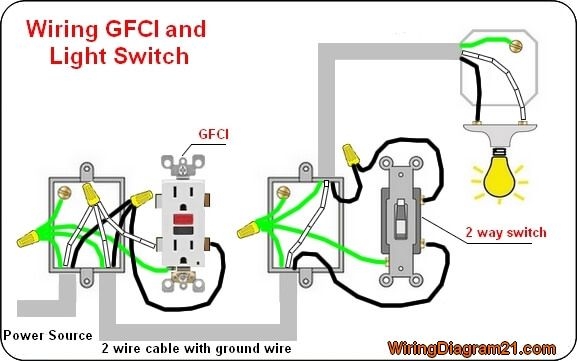 Wiring GFCI and Light Switch

GFCI

2 way switch

Power Source

2 wire cable with ground wire

WiringDiagram21.com