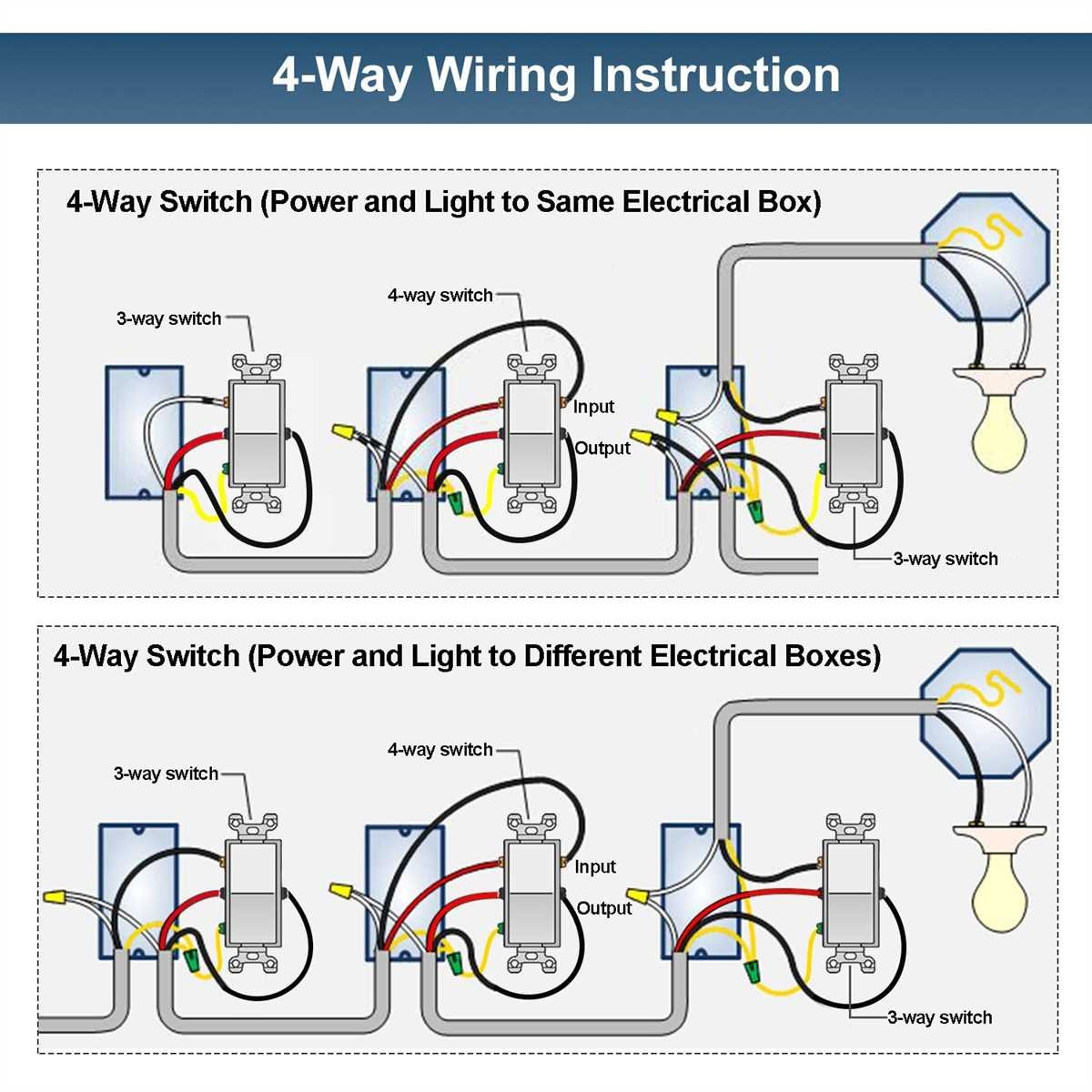 4-Way Wiring Instruction

4-Way Switch (Power and Light to Same Electrical Box)

3-way switch

4-way switch

Input

Output

3-way switch

4-Way Switch (Power and Light to Different Electrical Boxes)

3-way switch

4-way switch

Input

Output

3-way switch