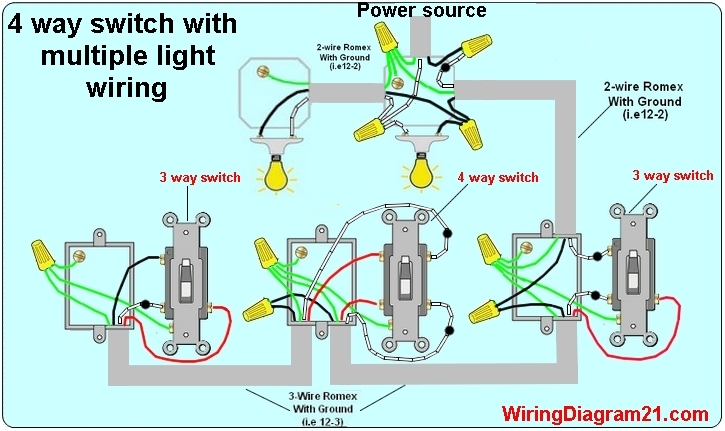 4 way switch with multiple light wiring

Power source

2-wire Romex With Ground (i.e12-2)

2-wire Romex With Ground (i.e12-2)

3 way switch

4 way switch

3 way switch

3-Wire Romex With Ground (i.e 12-3)

WiringDiagram21.com