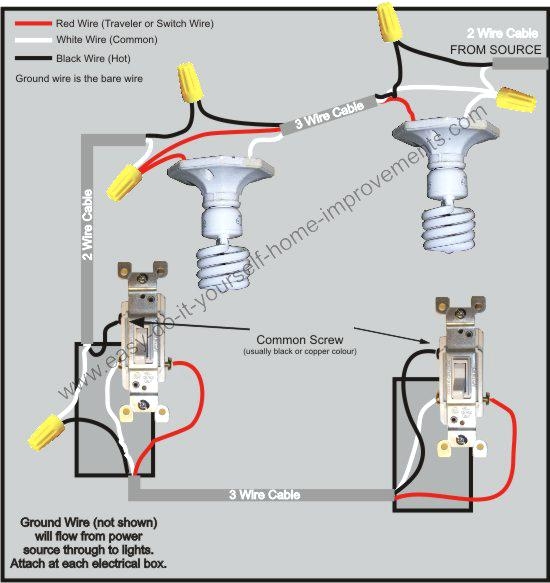 Red Wire (Traveler or Switch Wire)
White Wire (Common)
Black Wire (Hot)
Ground wire is the bare wire

2 Wire Cable
FROM SOURCE

3 Wire Cable

2 Wire Cable

www.easy-do-it-yourself-home-improvements.com

Common Screw
(usually black or copper colour)

3 Wire Cable

Ground Wire (not shown) will flow from power source through to lights. Attach at each electrical box.